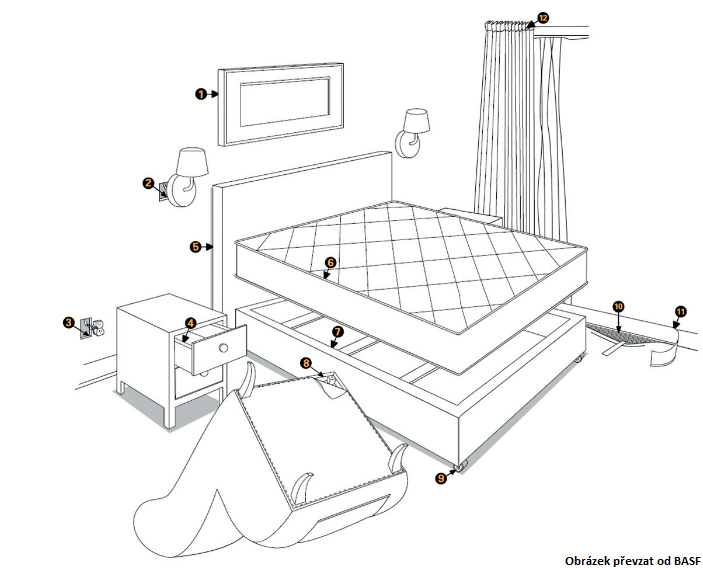 12
1
2
5
6
3
4
7
10
11
8
9
Obrázek převzat od BASF